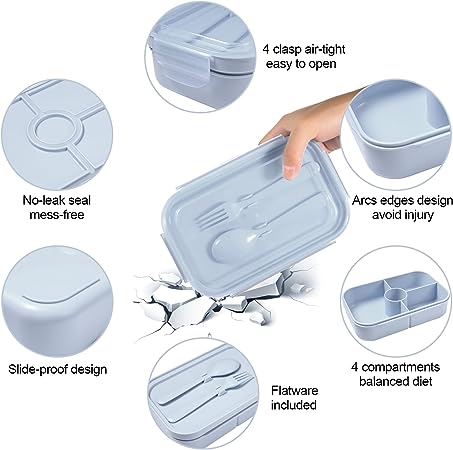 4 clasp air-tight
easy to open

No-leak seal
mess-free

Arcs edges design
avoid injury

Slide-proof design

4 compartments
balanced diet

Flatware
included