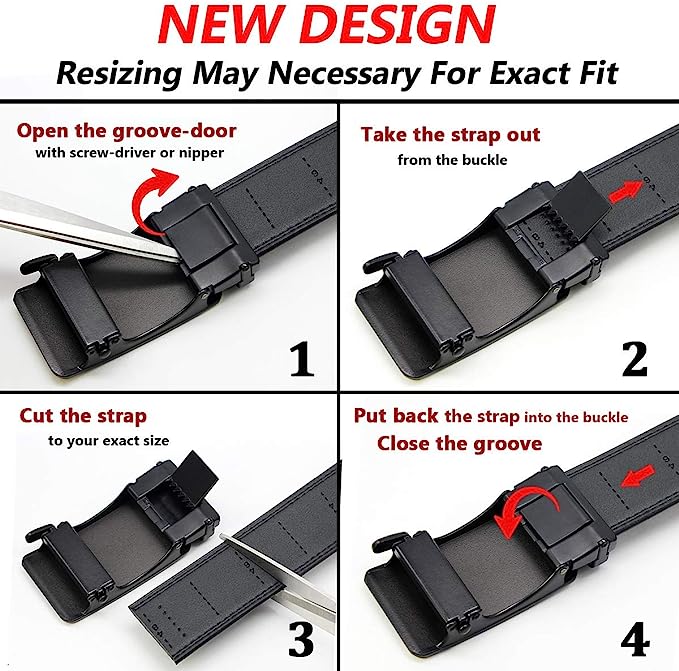 NEW DESIGN
Resizing May Necessary For Exact Fit

Open the groove-door
with screw-driver or nipper

1

Take the strap out
from the buckle

2

Cut the strap
to your exact size

3

Put back the strap into the buckle
Close the groove

4