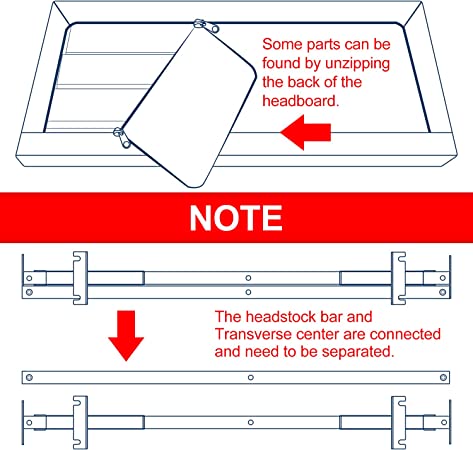 Some parts can be found by unzipping the back of the headboard.

NOTE

The headstock bar and Transverse center are connected and need to be separated.